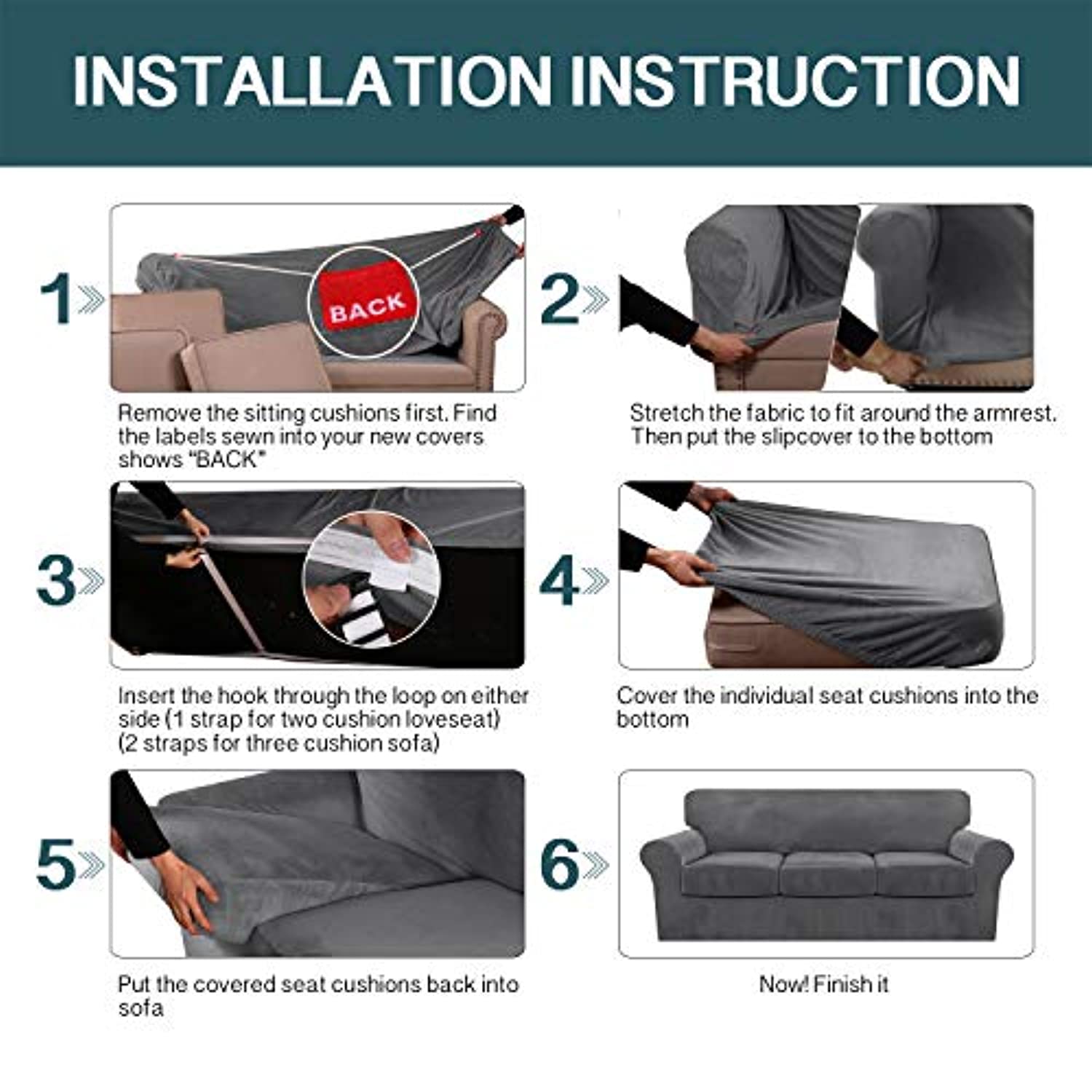 INSTALLATION INSTRUCTION

1

BACK

Remove the sitting cushions first. Find the labels sewn into your new covers shows "BACK"

2

Stretch the fabric to fit around the armrest. Then put the slipcover to the bottom

3

Insert the hook through the loop on either side (1 strap for two cushion loveseat) (2 straps for three cushion sofa)

4

Cover the individual seat cushions into the bottom

5

Put the covered seat cushions back into sofa

6

Now! Finish it