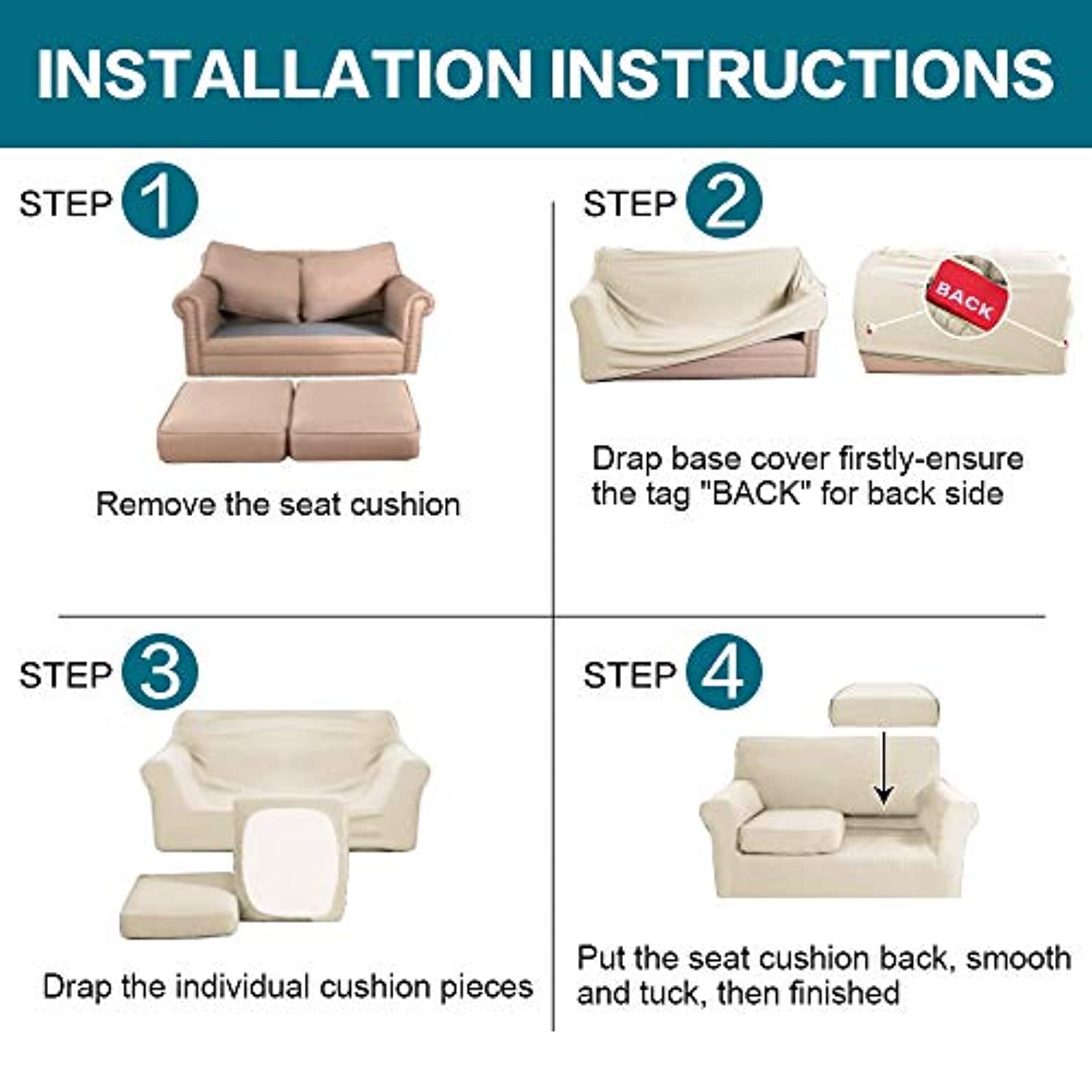 INSTALLATION INSTRUCTIONS

STEP 1

Remove the seat cushion

STEP 2

BACK

Drap base cover firstly-ensure the tag "BACK" for back side

STEP 3

Drap the individual cushion pieces

STEP 4

Put the seat cushion back, smooth and tuck, then finished