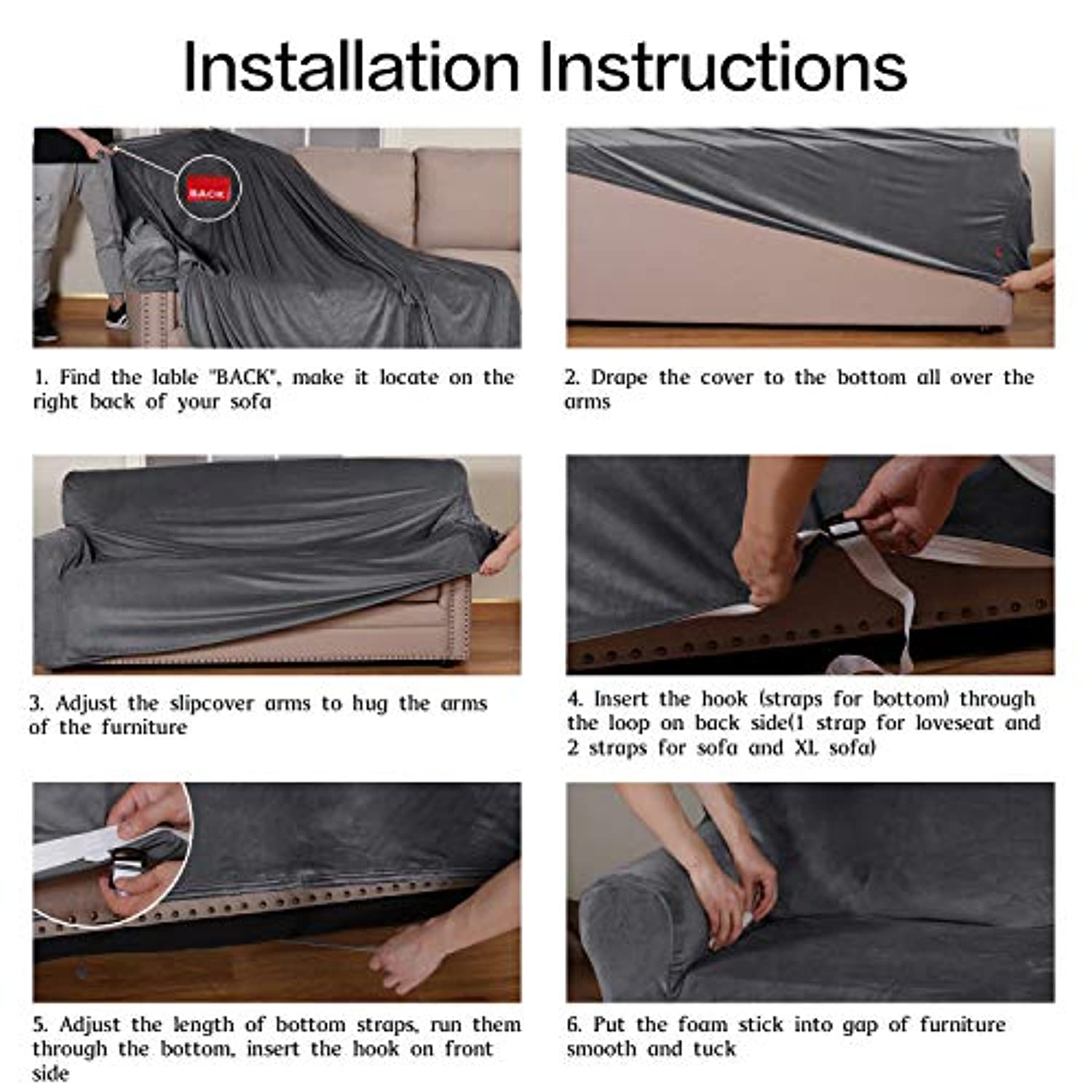 Installation Instructions

BACK

1. Find the lable "BACK", make it locate on the right back of your sofa

2. Drape the cover to the bottom all over the arms

3. Adjust the slipcover arms to hug the arms of the furniture

4. Insert the hook (straps for bottom) through the loop on back side(1 strap for loveseat and 2 straps for sofa and XL sofa)

5. Adjust the length of bottom straps, run them through the bottom, insert the hook on front side

6. Put the foam stick into gap of furniture smooth and tuck