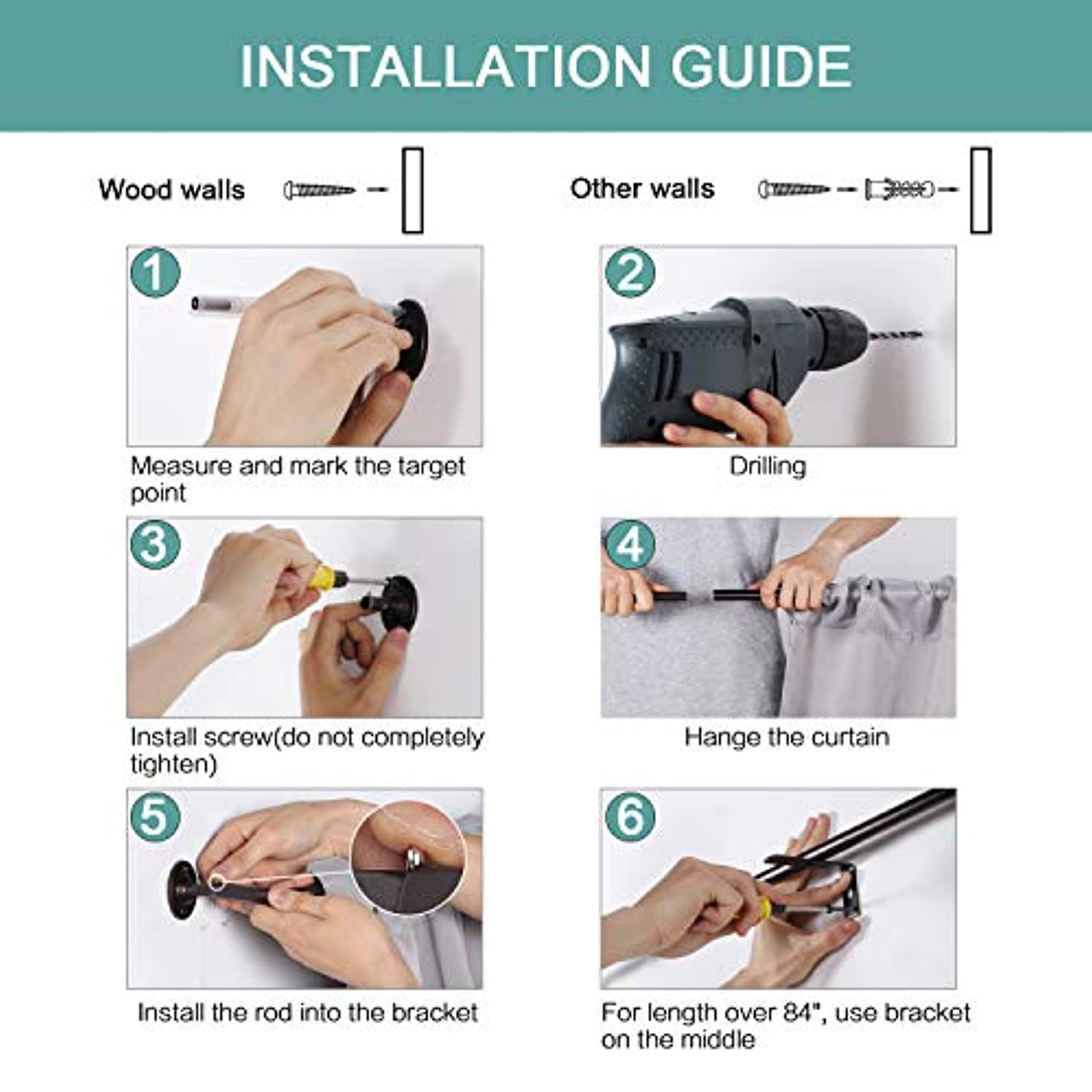 INSTALLATION GUIDE

Wood walls

Other walls

1

Measure and mark the target point

2

Drilling

3

Install screw(do not completely tighten)

4

Hange the curtain

5

Install the rod into the bracket

6

For length over 84", use bracket on the middle