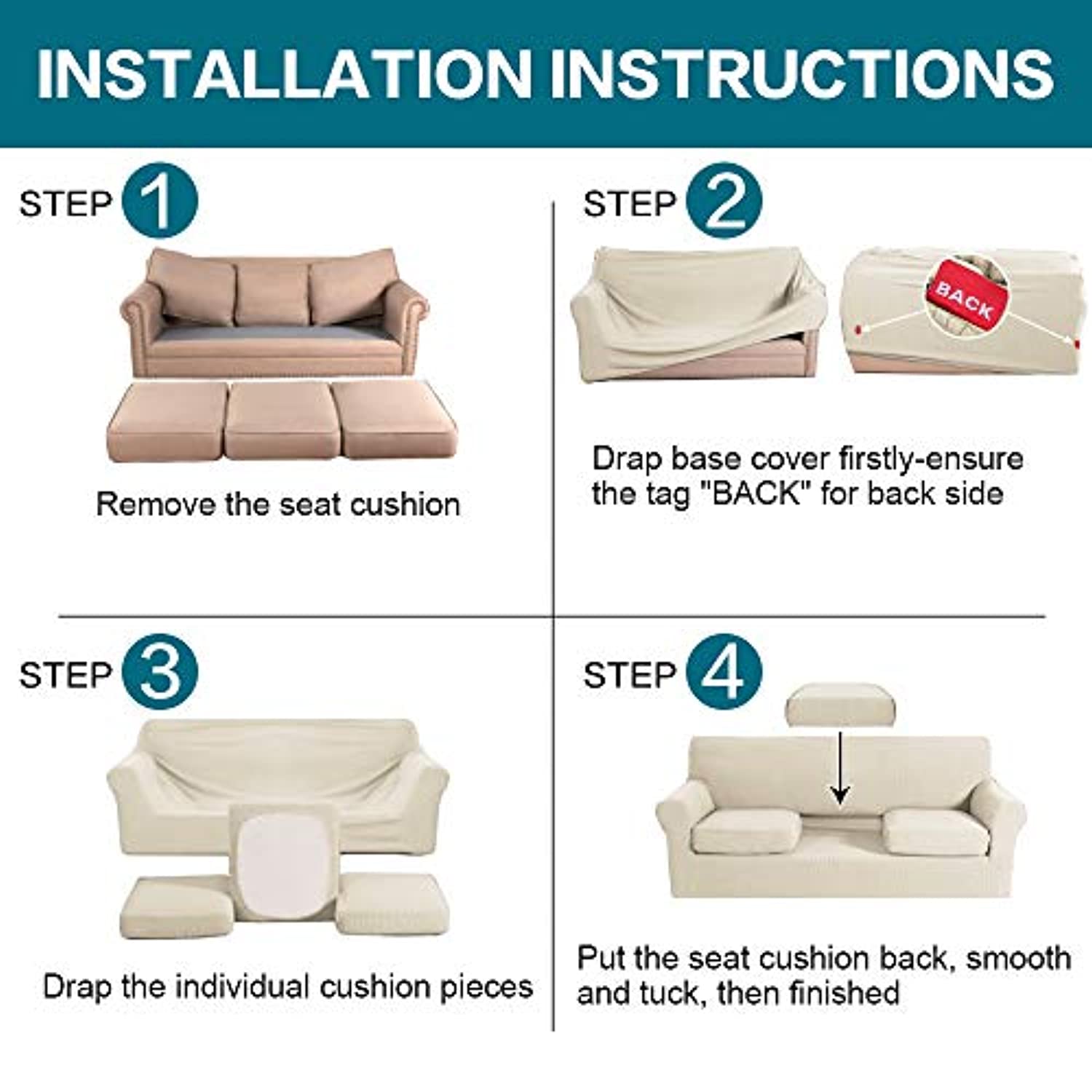 INSTALLATION INSTRUCTIONS

STEP 1

Remove the seat cushion

STEP 2

BACK

Drap base cover firstly-ensure the tag "BACK" for back side

STEP 3

Drap the individual cushion pieces

STEP 4

Put the seat cushion back, smooth and tuck, then finished