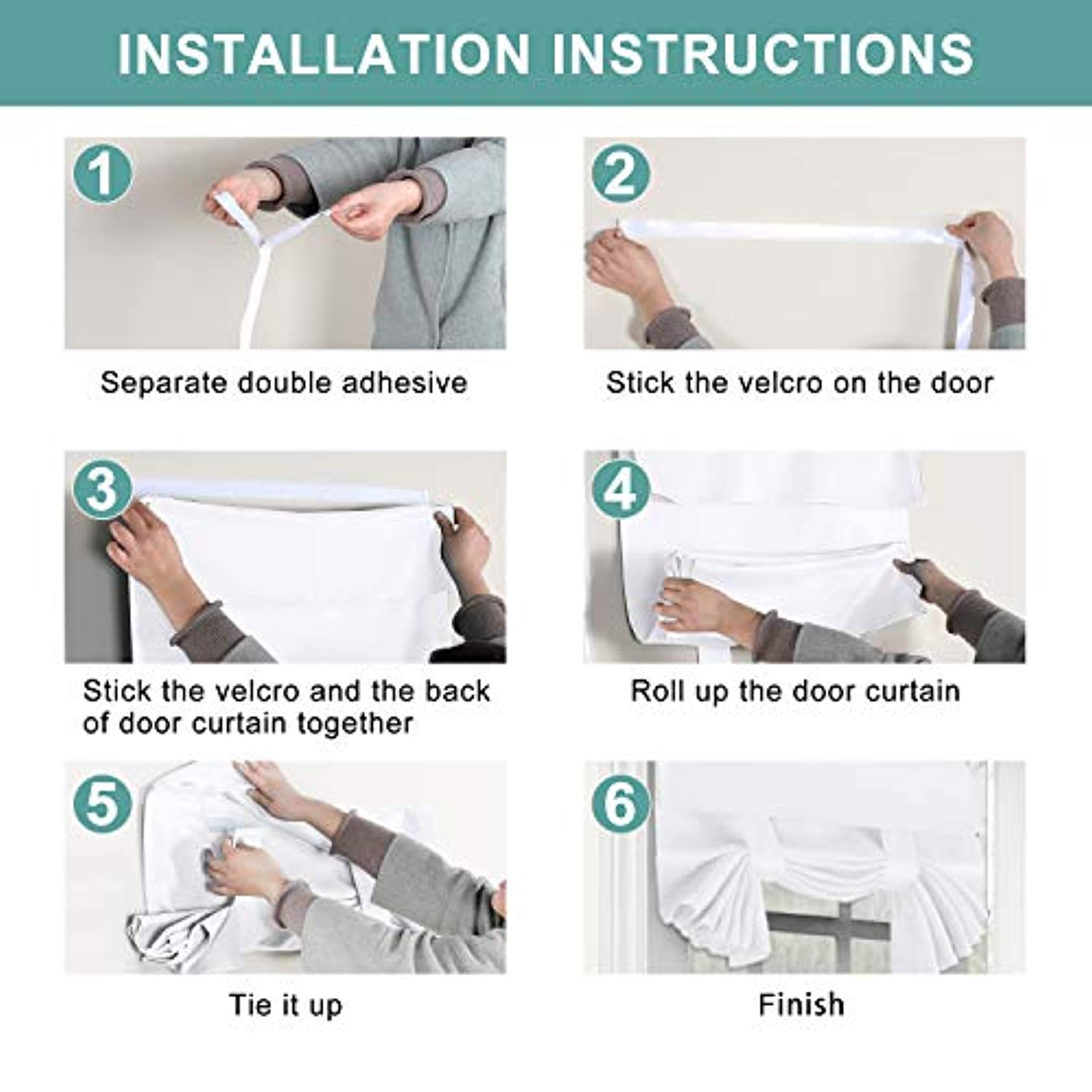 INSTALLATION INSTRUCTIONS

1

Separate double adhesive

2

Stick the velcro on the door

3

Stick the velcro and the back of door curtain together

4

Roll up the door curtain

5

Tie it up

6

Finish